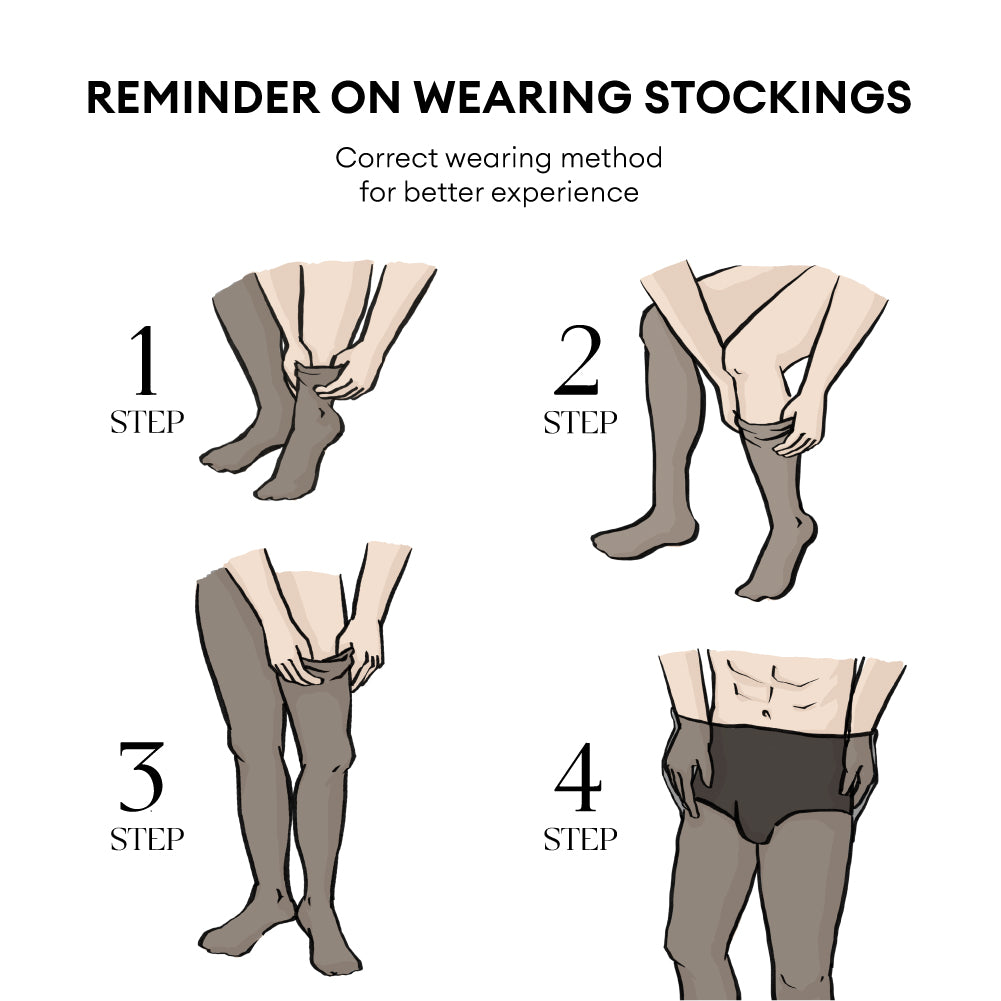 REMINDER ON WEARING STOCKINGS

Correct wearing method for better experience

1
STEP

2
STEP

3
STEP

4
STEP